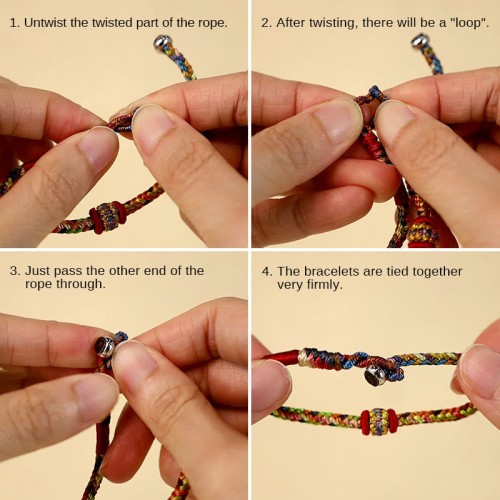 1. Untwist the twisted part of the rope.

2. After twisting, there will be a "loop".

3. Just pass the other end of the rope through.

4. The bracelets are tied together very firmly.