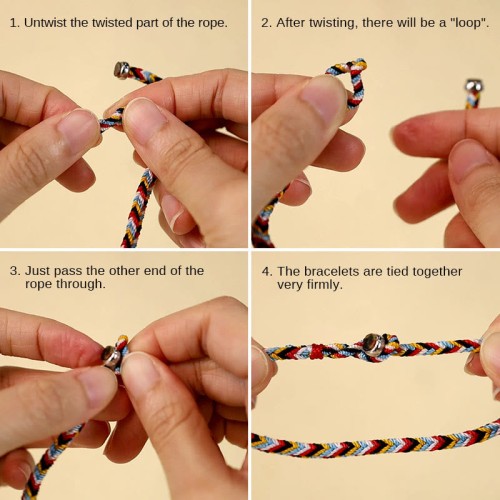 1. Untwist the twisted part of the rope.

2. After twisting, there will be a "loop".

3. Just pass the other end of the rope through.

4. The bracelets are tied together very firmly.